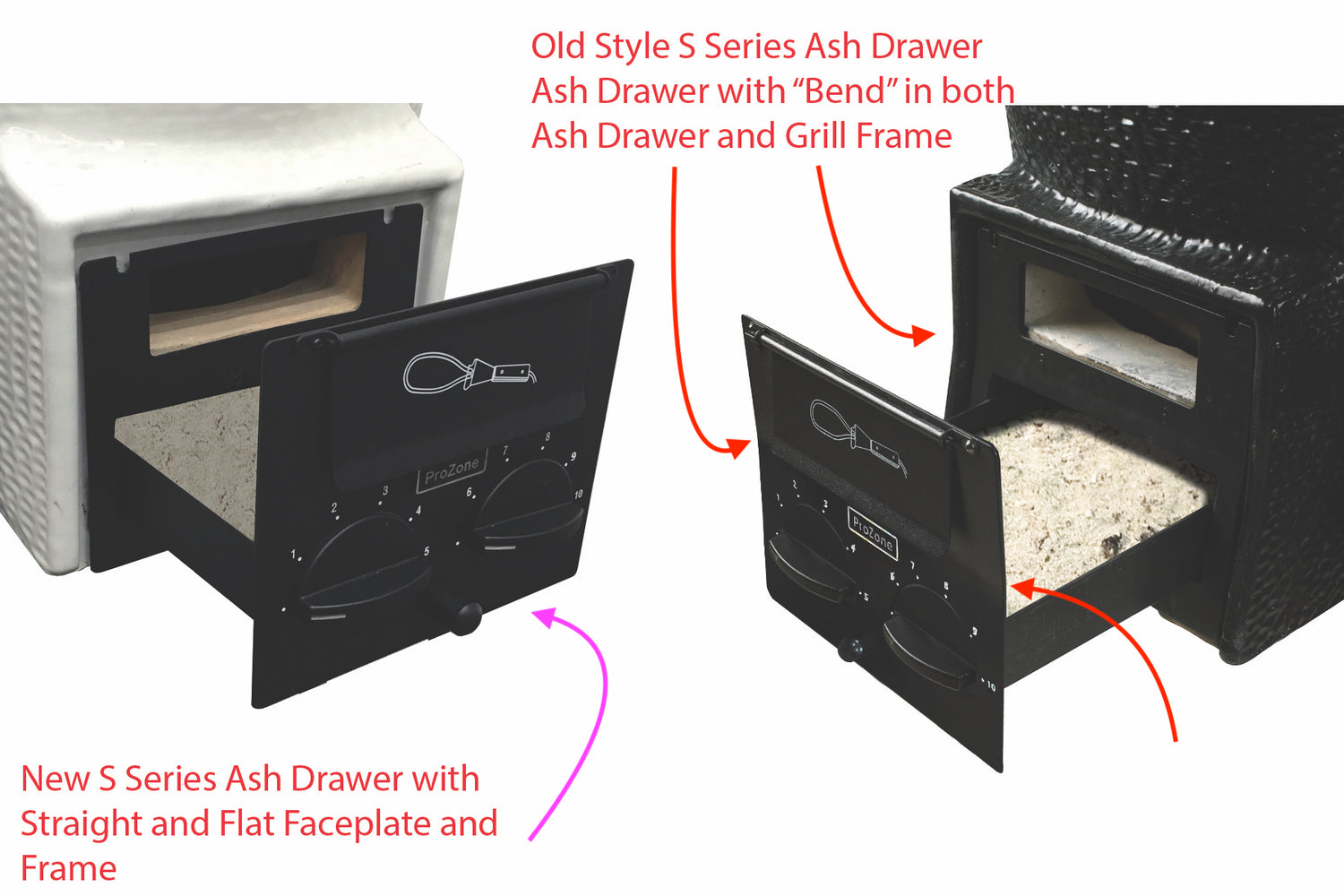 Old Style S Series Ash Drawer
Ash Drawer with “Bend” in both
Ash Drawer and Grill Frame

ProZone
1 2 3 4 5
6 7 8 9 10

ProZone
1 2 3 4 5
6 7 8 9 10

New S Series Ash Drawer with
Straight and Flat Faceplate and
Frame